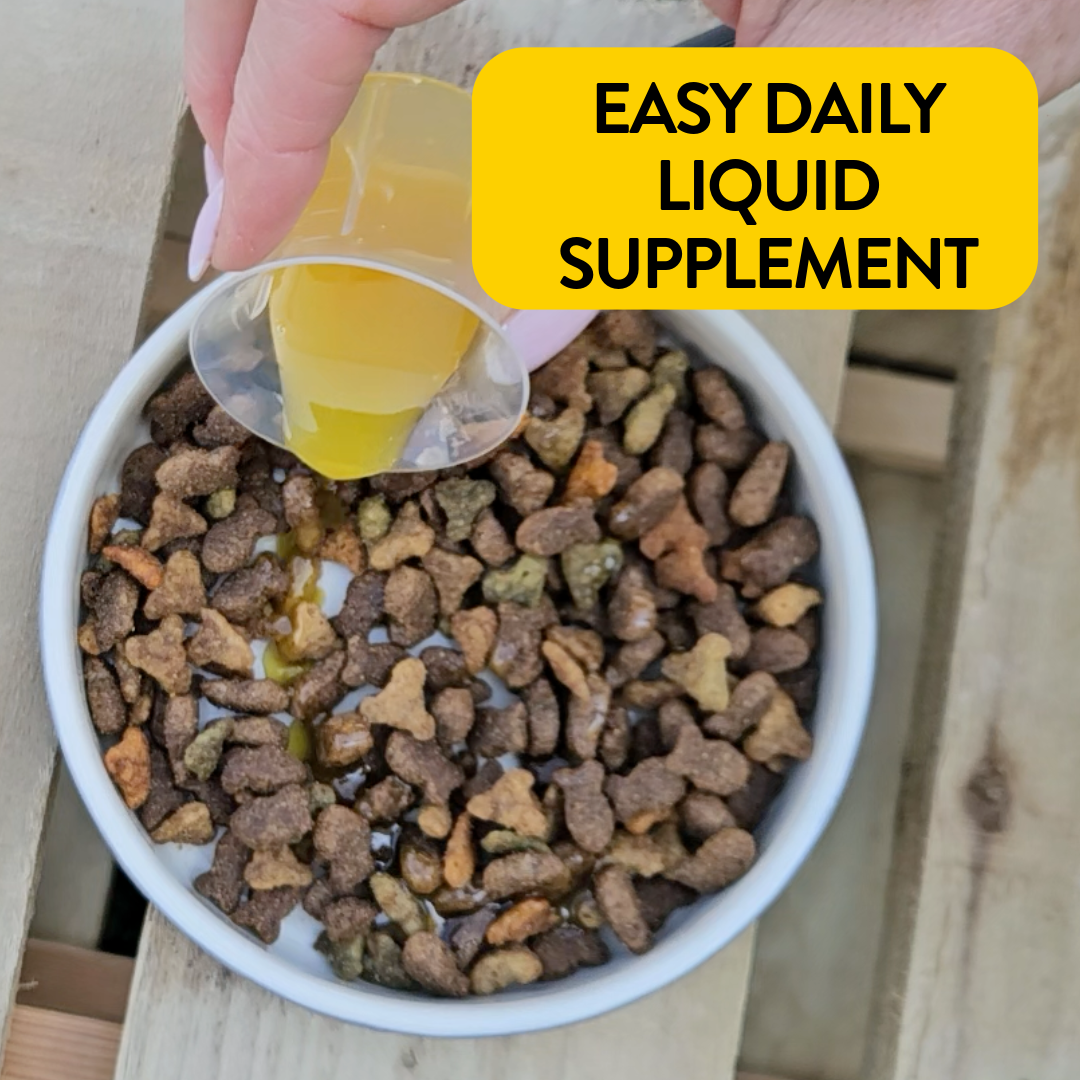 EASY DAILY LIQUID SUPPLEMENT