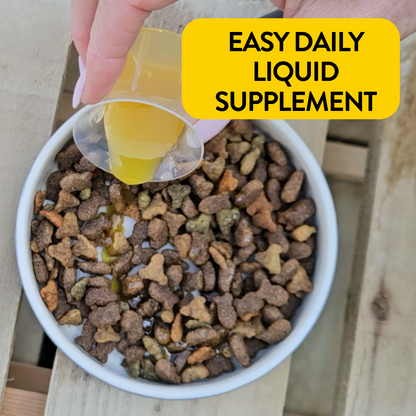 EASY DAILY LIQUID SUPPLEMENT